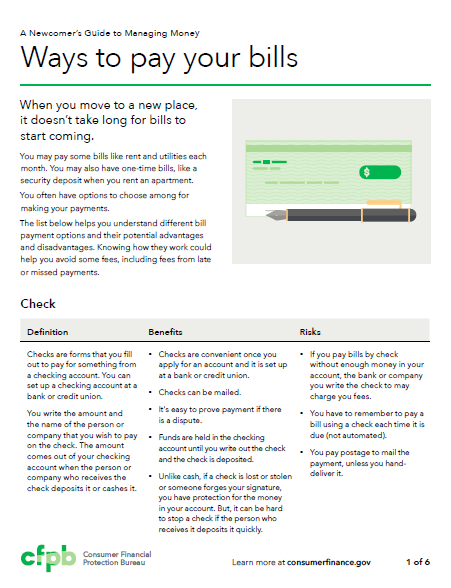 A Newcomer's Guide to Managing Money

Ways to pay your bills

When you move to a new place, it doesn't take long for bills to start coming.

You may pay some bills like rent and utilities each month. You may also have one-time bills, like a security deposit when you rent an apartment.

You often have options to choose among for making your payments.

The list below helps you understand different bill payment options and their potential advantages and disadvantages. Knowing how they work could help you avoid some fees, including fees from late or missed payments.

$

Check

| Definition | Benefits | Risks |
|---|---|---|
| Checks are forms that you fill out to pay for something from a checking account. You can set up a checking account at a bank or credit union. You write the amount and the name of the person or company that you wish to pay on the check. The amount comes out of your checking account when the person or company who receives the check deposits it or cashes it. | • Checks are convenient once you apply for an account and it is set up at a bank or credit union. • Checks can be mailed. • It's easy to prove payment if there is a dispute. • Funds are held in the checking account until you write out the check and the check is deposited. • Unlike cash, if a check is lost or stolen or someone forges your signature, you have protection for the money in your account. But, it can be hard to stop a check if the person who receives it deposits it quickly. | • If you pay bills by check without enough money in your account, the bank or company you write the check to may charge you fees. • You have to remember to pay a bill using a check each time it is due (not automated). • You pay postage to mail the payment, unless you hand-deliver it. |

cfpb Consumer Financial Protection Bureau

Learn more at consumerfinance.gov

1 of 6