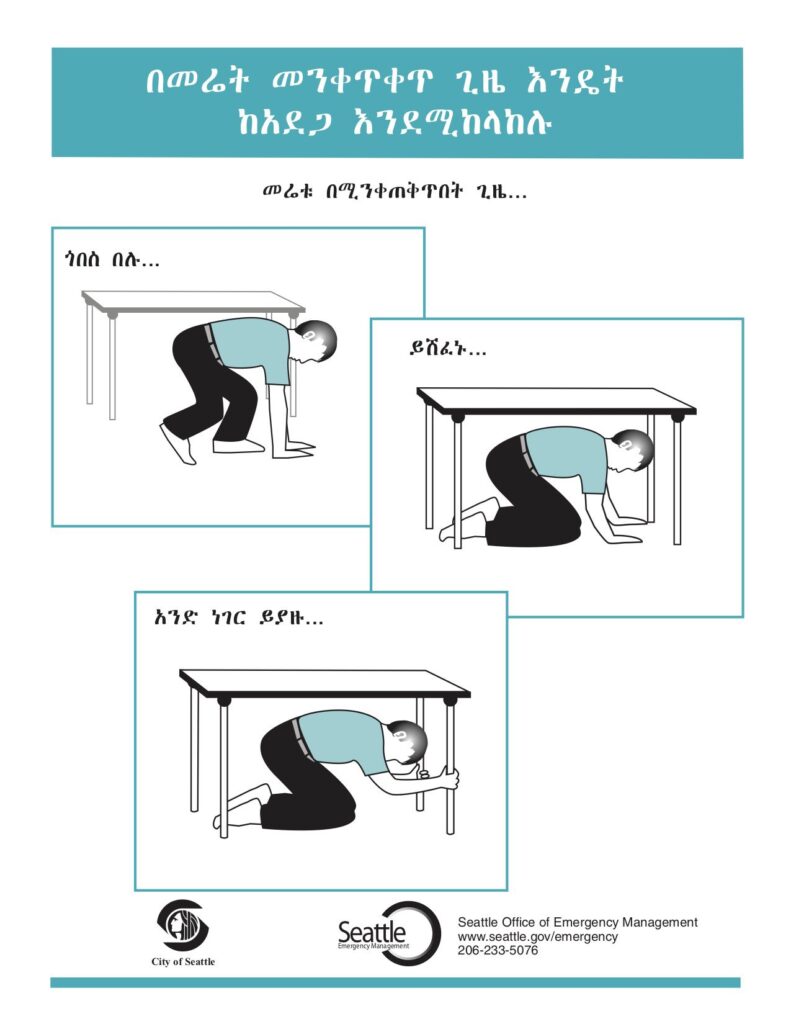 በመሬት መንቀጥቀጥ ጊዜ እንዴት ከአደጋ እንደሚከላከሉ

መሬቱ በሚንቀጠቀጥበት ጊዜ...

ጎበስ በሉ...

ይሸፈኑ...

አንድ ነገር ይያዙ...

City of Seattle

Seattle Emergency Management

Seattle Office of Emergency Management
www.seattle.gov/emergency
206-233-5076